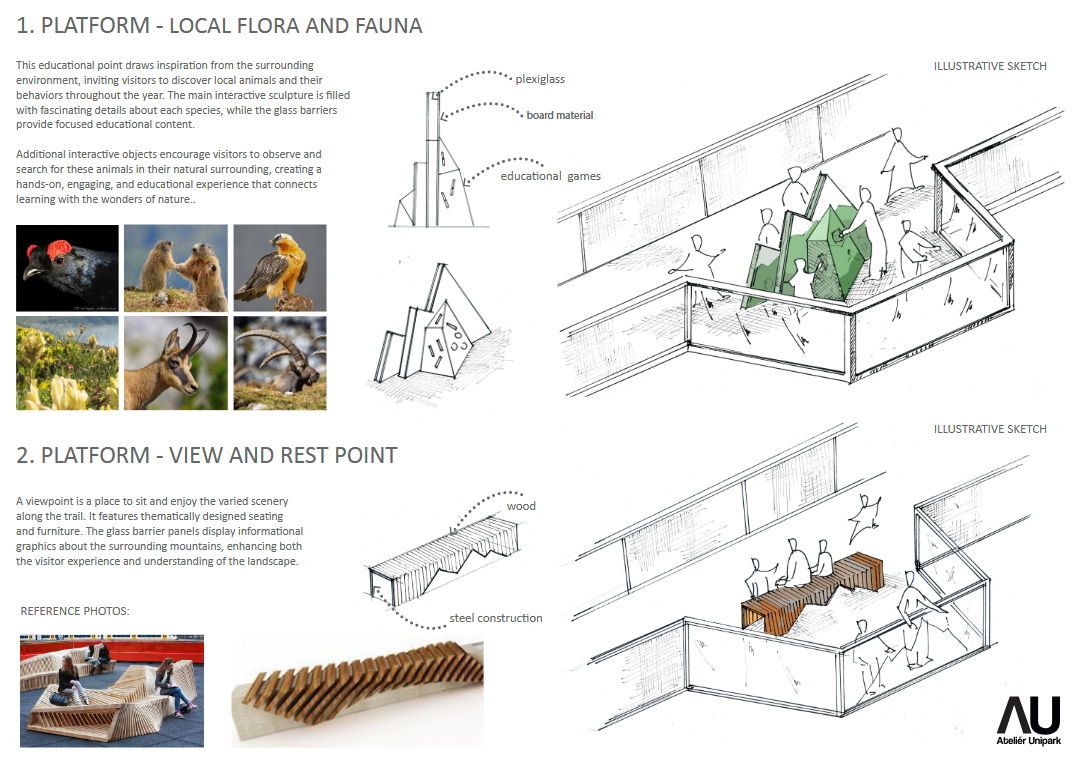 1. PLATFORM - LOCAL FLORA AND FAUNA

This educational point draws inspiration from the surrounding environment, inviting visitors to discover local animals and their behaviors throughout the year. The main interactive sculpture is filled with fascinating details about each species, while the glass barriers provide focused educational content.

Additional interactive objects encourage visitors to observe and search for these animals in their natural surrounding, creating a hands-on, engaging, and educational experience that connects learning with the wonders of nature..

plexiglass

board material

educational games

ILLUSTRATIVE SKETCH

2. PLATFORM - VIEW AND REST POINT

A viewpoint is a place to sit and enjoy the varied scenery along the trail. It features thematically designed seating and furniture. The glass barrier panels display informational graphics about the surrounding mountains, enhancing both the visitor experience and understanding of the landscape.

wood

steel construction

ILLUSTRATIVE SKETCH

REFERENCE PHOTOS:

AU
Ateliér Unipark